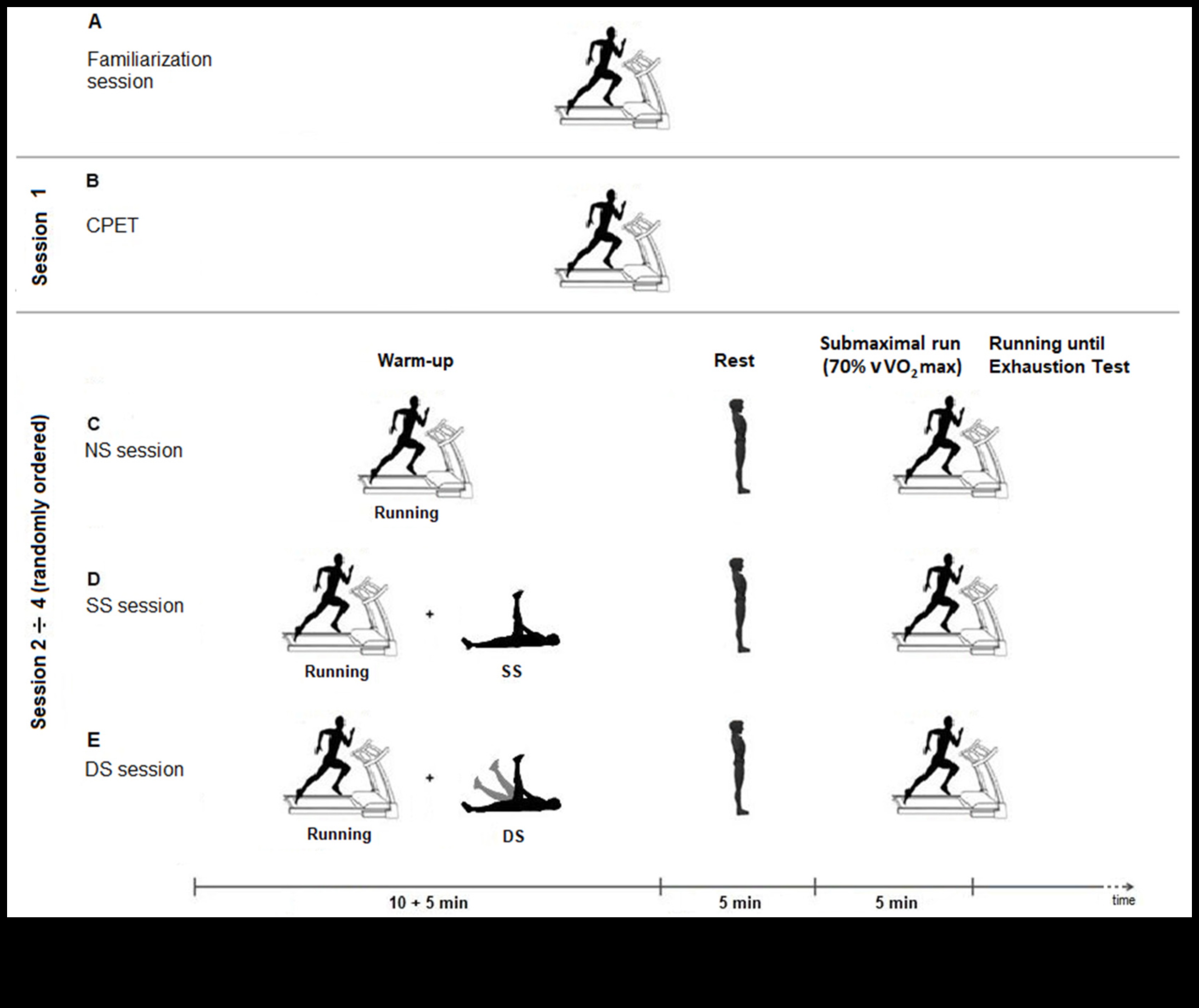 A

Familiarization session

Session 1

B

CPET

Session 2 ÷ 4 (randomly ordered)

Warm-up

Rest

Submaximal run (70% $vVO_2max$)

Running until Exhaustion Test

C
NS session

Running

D
SS session

Running

+

SS

E
DS session

Running

+

DS

10 + 5 min

5 min

5 min

time