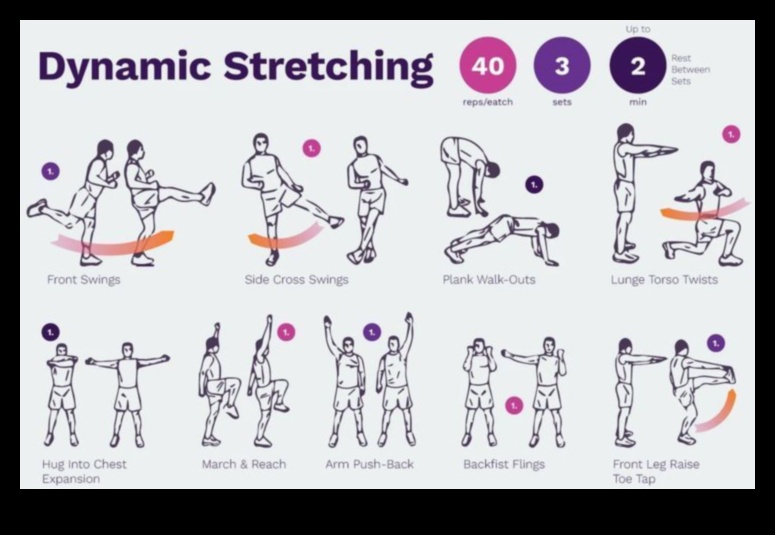 Dynamic Stretching

40
reps/eatch

3
sets

Up to
2
min

Rest Between Sets

1.
Front Swings

1.
Side Cross Swings

1.
Plank Walk-Outs

1.
Lunge Torso Twists

1.
Hug Into Chest Expansion

1.
March & Reach

1.
Arm Push-Back

1.
Backfist Flings

1.
Front Leg Raise Toe Tap